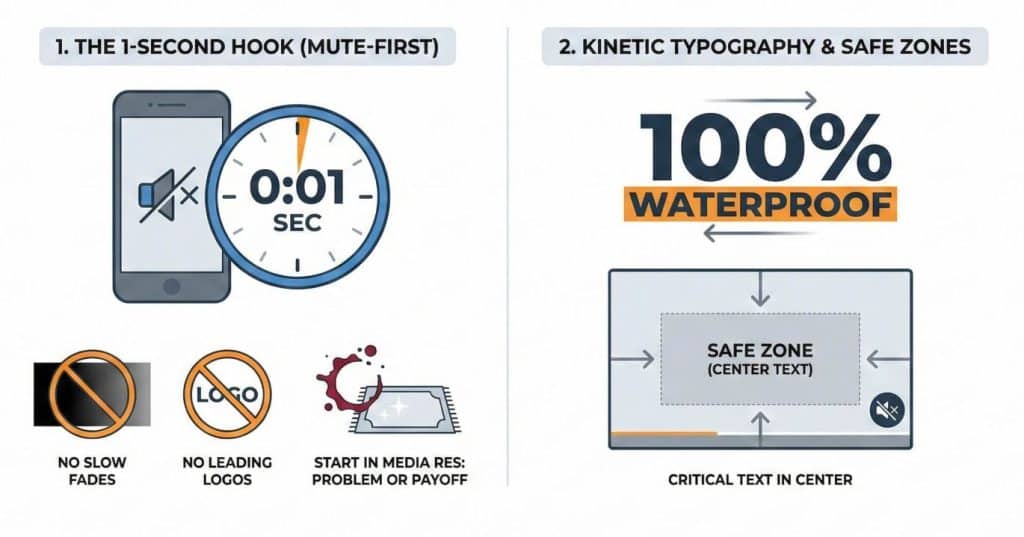 1. THE 1-SECOND HOOK (MUTE-FIRST)

0:01
SEC

LOGO

NO SLOW FADES

NO LEADING LOGOS

START IN MEDIA RES: PROBLEM OR PAYOFF

2. KINETIC TYPOGRAPHY & SAFE ZONES

100%
WATERPROOF

SAFE ZONE
(CENTER TEXT)

CRITICAL TEXT IN CENTER